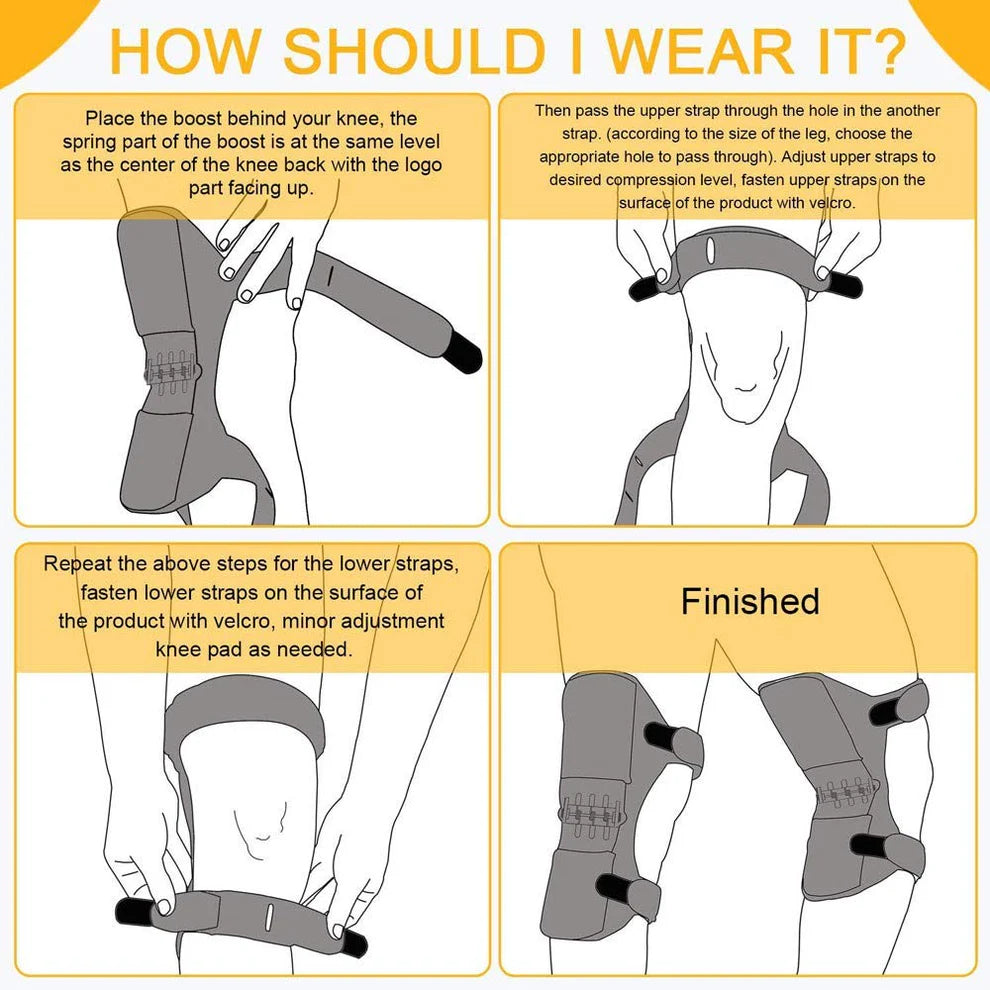 HOW SHOULD I WEAR IT?

Place the boost behind your knee, the spring part of the boost is at the same level as the center of the knee back with the logo part facing up.

Then pass the upper strap through the hole in the another strap. (according to the size of the leg, choose the appropriate hole to pass through). Adjust upper straps to desired compression level, fasten upper straps on the surface of the product with velcro.

Repeat the above steps for the lower straps, fasten lower straps on the surface of the product with velcro, minor adjustment knee pad as needed.

Finished